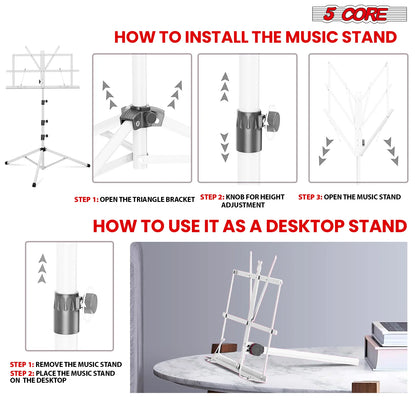 5 CORE

HOW TO INSTALL THE MUSIC STAND

STEP 1: OPEN THE TRIANGLE BRACKET

STEP 2: KNOB FOR HEIGHT ADJUSTMENT

STEP 3: OPEN THE MUSIC STAND

HOW TO USE IT AS A DESKTOP STAND

STEP 1: REMOVE THE MUSIC STAND
STEP 2: PLACE THE MUSIC STAND ON THE DESKTOP