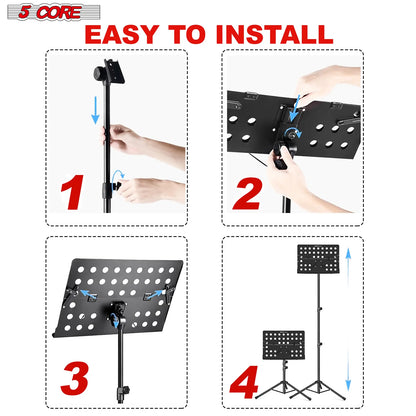 5 CORE

EASY TO INSTALL

1

2

3

4