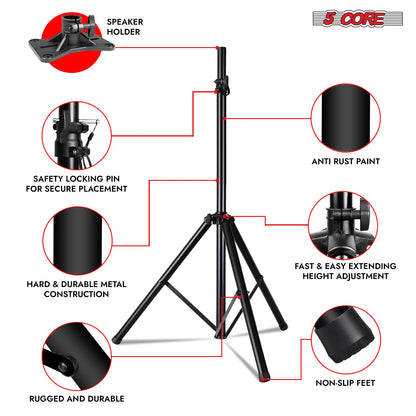 SPEAKER HOLDER

5 CORE

SAFETY LOCKING PIN FOR SECURE PLACEMENT

ANTI RUST PAINT

HARD & DURABLE METAL CONSTRUCTION

FAST & EASY EXTENDING HEIGHT ADJUSTMENT

RUGGED AND DURABLE

NON-SLIP FEET