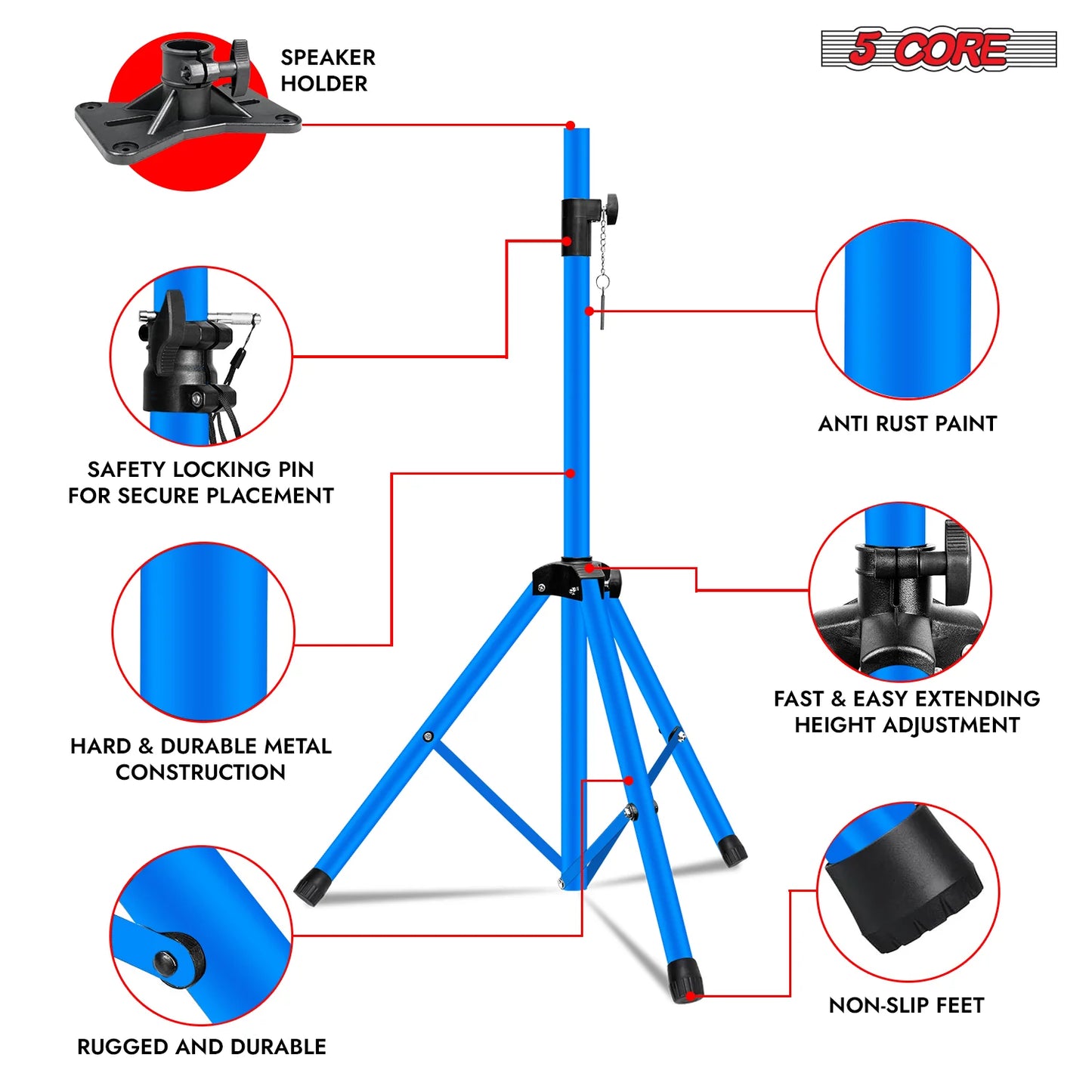 SPEAKER HOLDER

5 CORE

SAFETY LOCKING PIN FOR SECURE PLACEMENT

ANTI RUST PAINT

HARD & DURABLE METAL CONSTRUCTION

FAST & EASY EXTENDING HEIGHT ADJUSTMENT

RUGGED AND DURABLE

NON-SLIP FEET