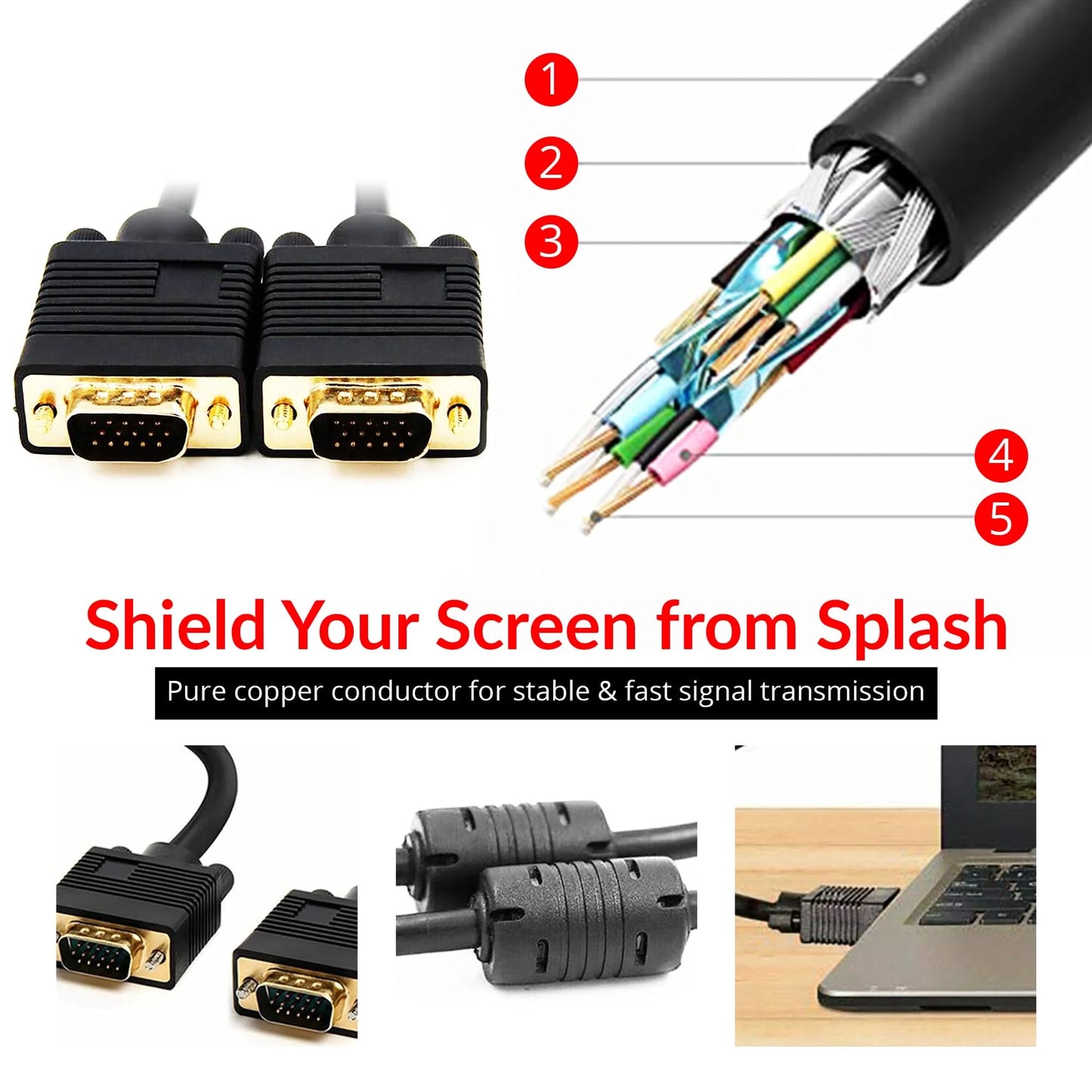 1
2
3
4
5

Shield Your Screen from Splash

Pure copper conductor for stable & fast signal transmission